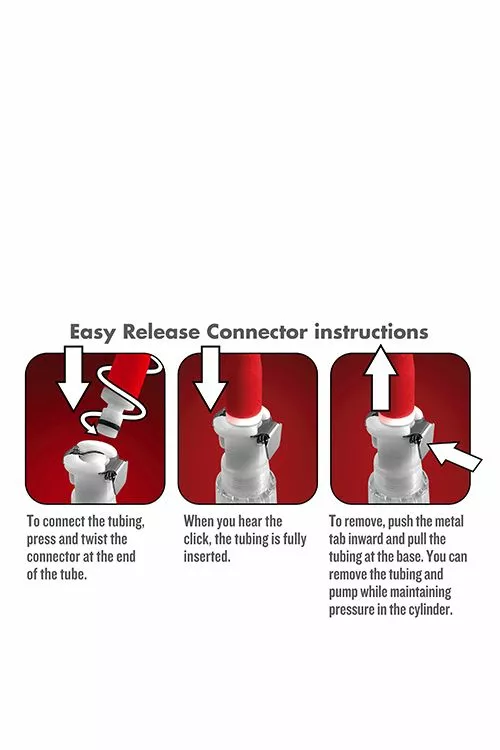 Easy Release Connector instructions

To connect the tubing, press and twist the connector at the end of the tube.

When you hear the click, the tubing is fully inserted.

To remove, push the metal tab inward and pull the tubing at the base. You can remove the tubing and pump while maintaining pressure in the cylinder.